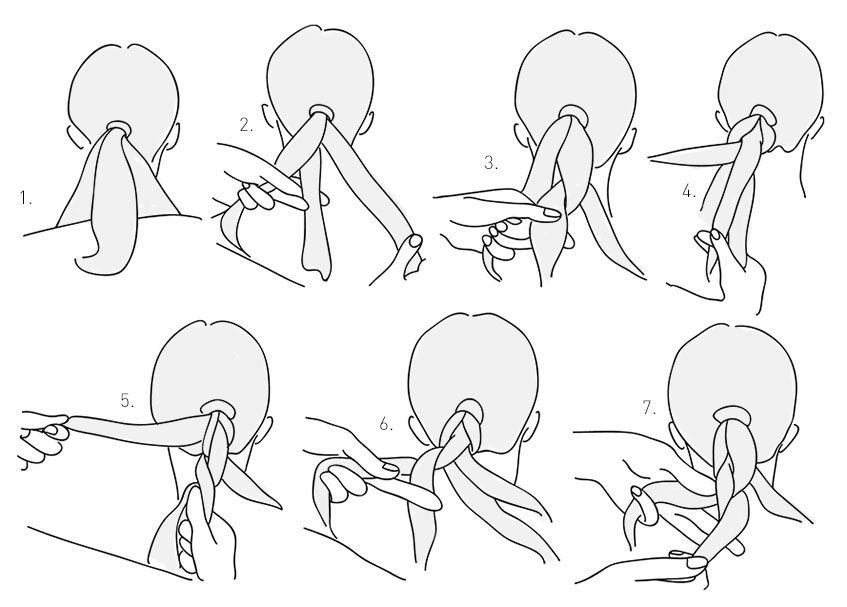 1.

2.

3.

4.

5.

6.

7.